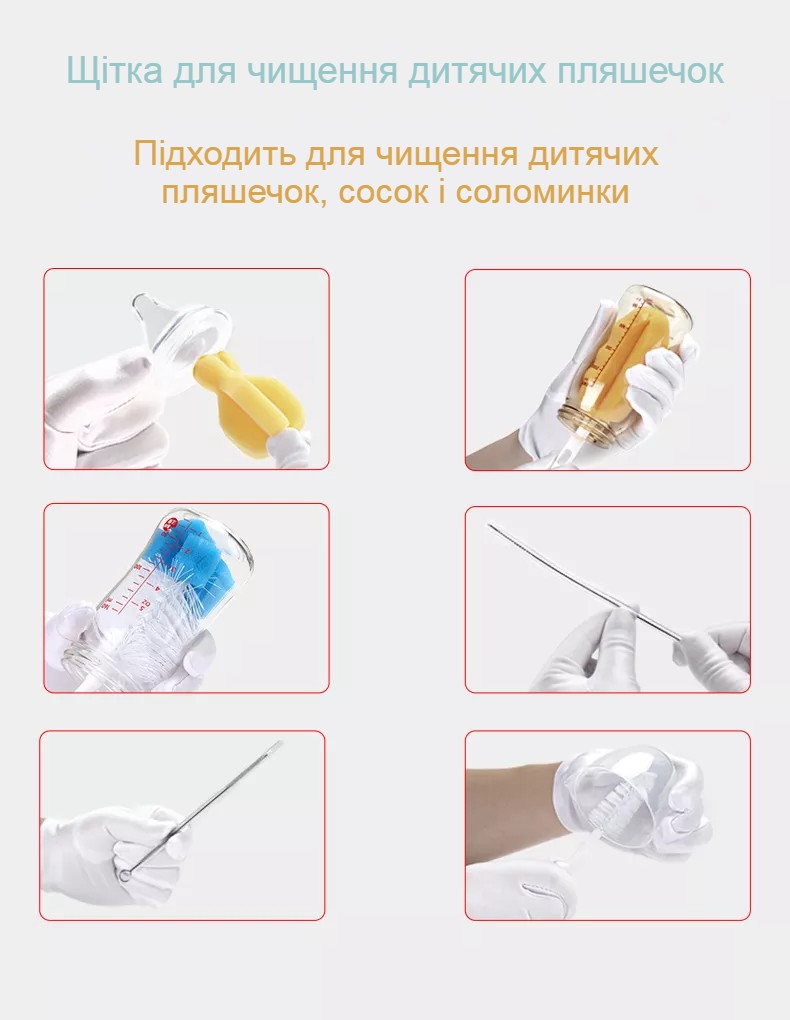 Щітка для чищення дитячих пляшечок

Підходить для чищення дитячих пляшечок, сосок і соломинки