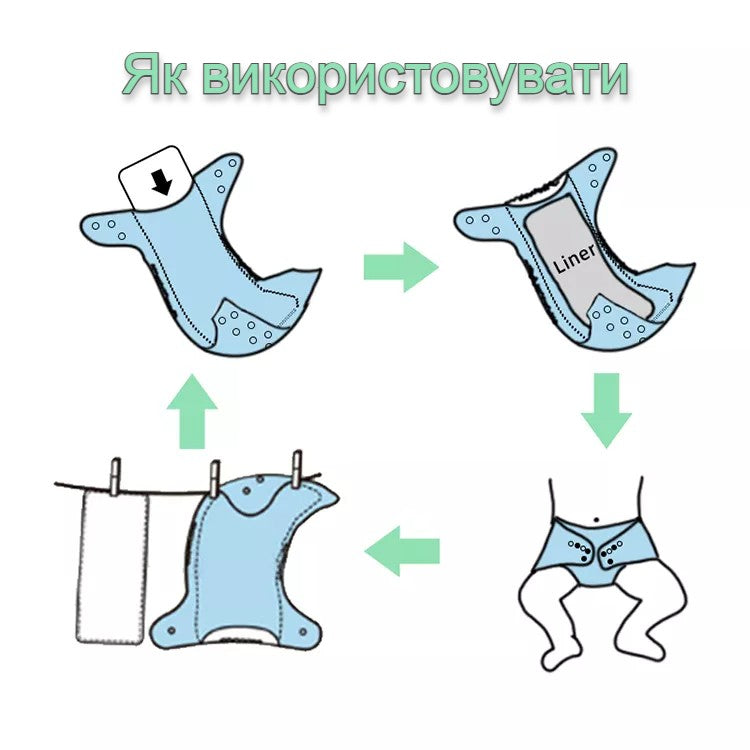 Як використовувати

Liner